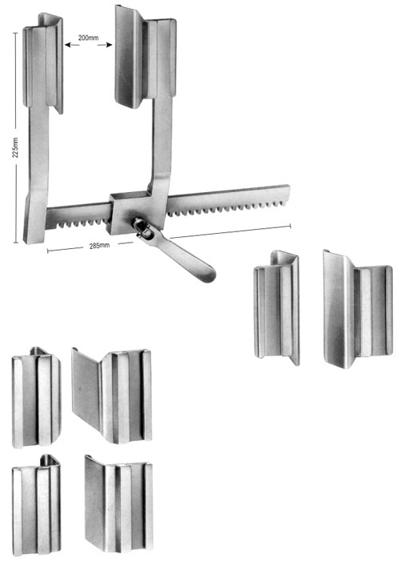 200mm

225mm

285mm